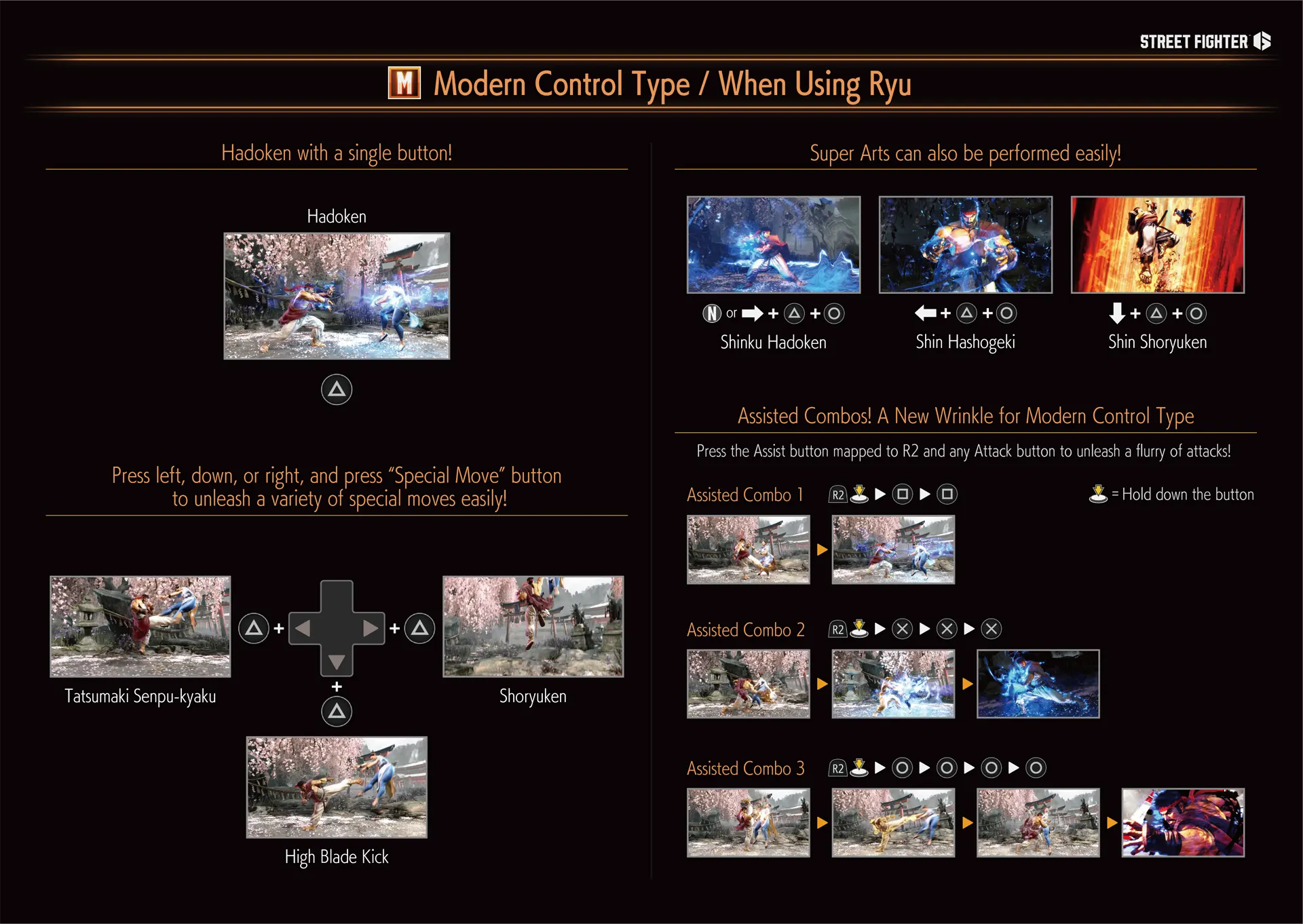 STREET FIGHTER 6

M Modern Control Type / When Using Ryu

Hadoken with a single button!

Hadoken

△

Press left, down, or right, and press "Special Move" button to unleash a variety of special moves easily!

△ + ◀ ▶ ▼ + △

+

△

Tatsumaki Senpu-kyaku

Shoryuken

High Blade Kick

Super Arts can also be performed easily!

N or ➡ + △ + ○
Shinku Hadoken

⬅ + △ + ○
Shin Hashogeki

⬇ + △ + ○
Shin Shoryuken

Assisted Combos! A New Wrinkle for Modern Control Type

Press the Assist button mapped to R2 and any Attack button to unleash a flurry of attacks!

Assisted Combo 1 R2 ▶ □ ▶ □

= Hold down the button

Assisted Combo 2 R2 ▶ ✕ ▶ ✕ ▶ ✕

Assisted Combo 3 R2 ▶ ○ ▶ ○ ▶ ○ ▶ ○